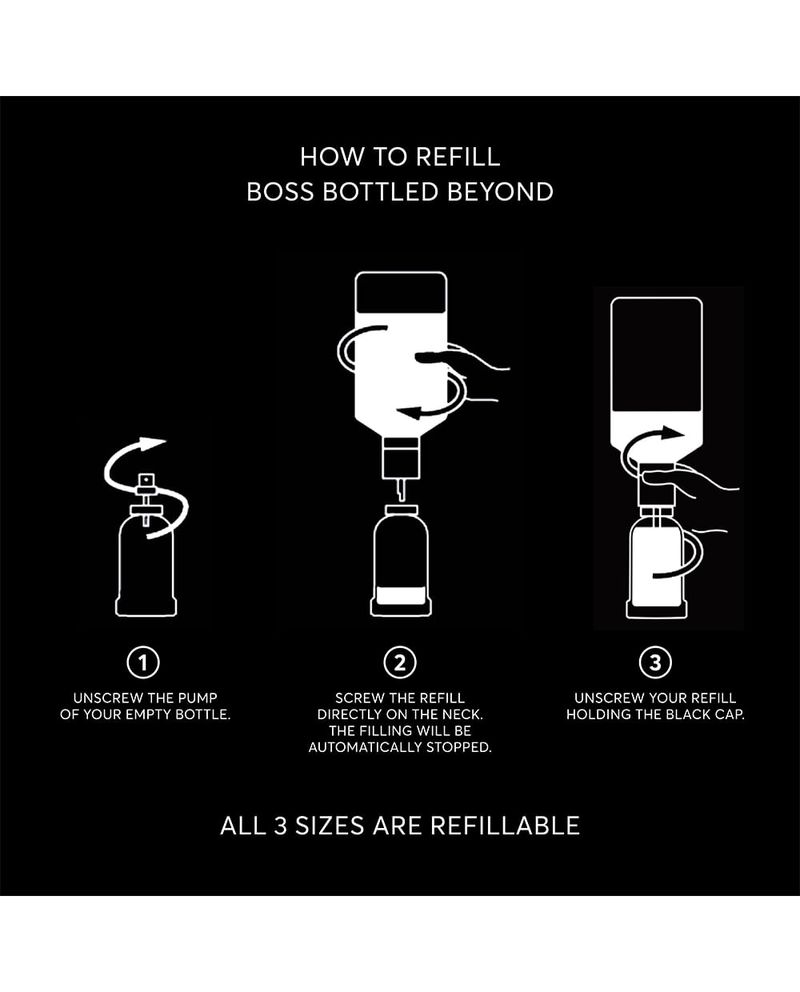 HOW TO REFILL
BOSS BOTTLED BEYOND

1
UNSCREW THE PUMP OF YOUR EMPTY BOTTLE.

2
SCREW THE REFILL DIRECTLY ON THE NECK. THE FILLING WILL BE AUTOMATICALLY STOPPED.

3
UNSCREW YOUR REFILL HOLDING THE BLACK CAP.

ALL 3 SIZES ARE REFILLABLE