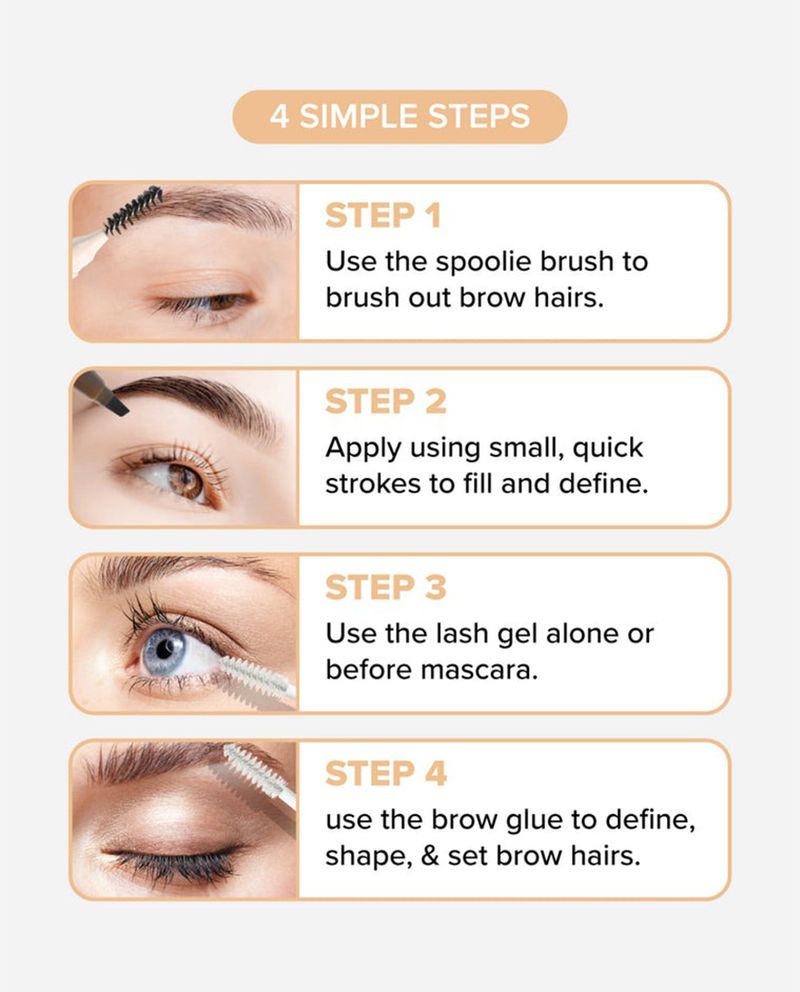 4 SIMPLE STEPS

STEP 1
Use the spoolie brush to brush out brow hairs.

STEP 2
Apply using small, quick strokes to fill and define.

STEP 3
Use the lash gel alone or before mascara.

STEP 4
use the brow glue to define, shape, & set brow hairs.