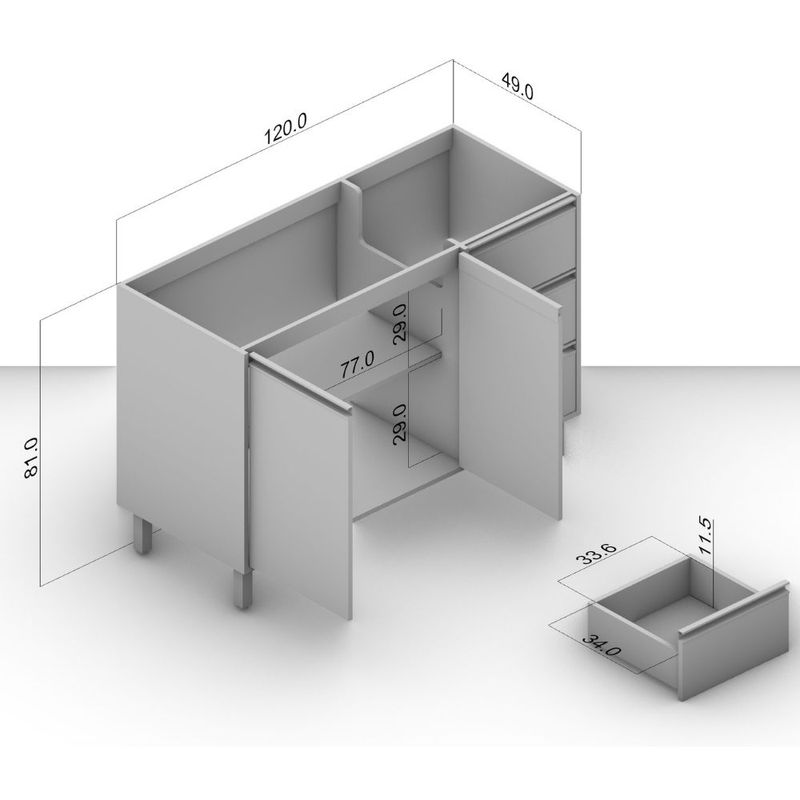 120.0
49.0
81.0
29.0
77.0
29.0
33.6
11.5
34.0