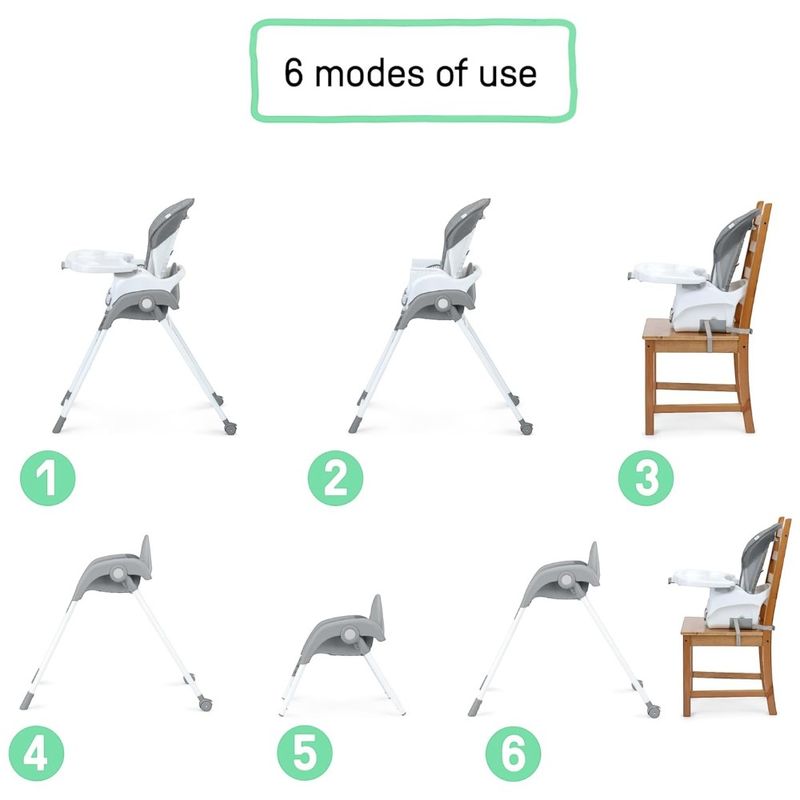 6 modes of use

1

2

3

4

5

6