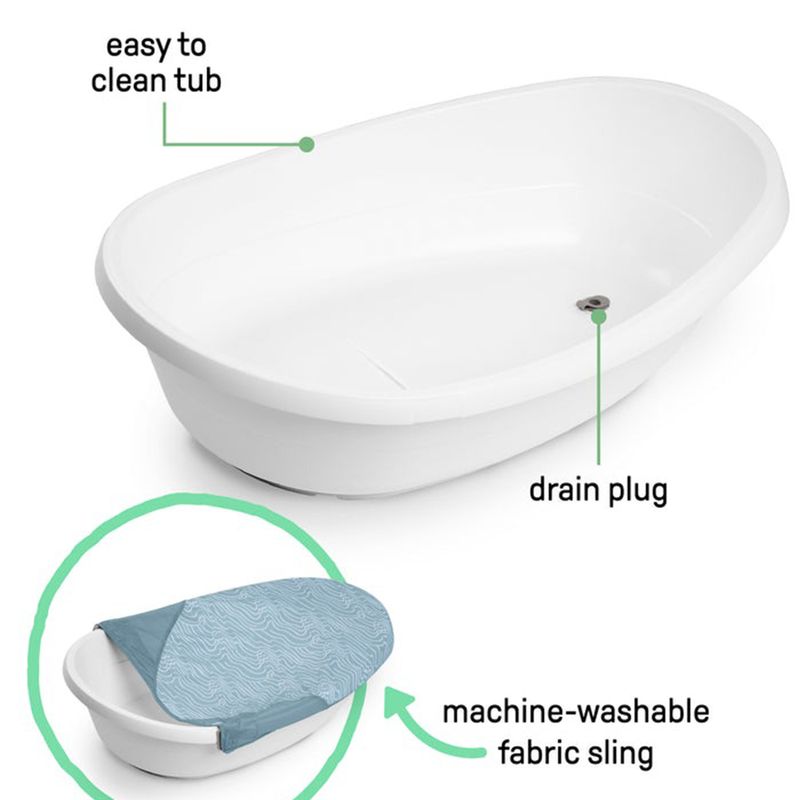 easy to clean tub

drain plug

machine-washable fabric sling