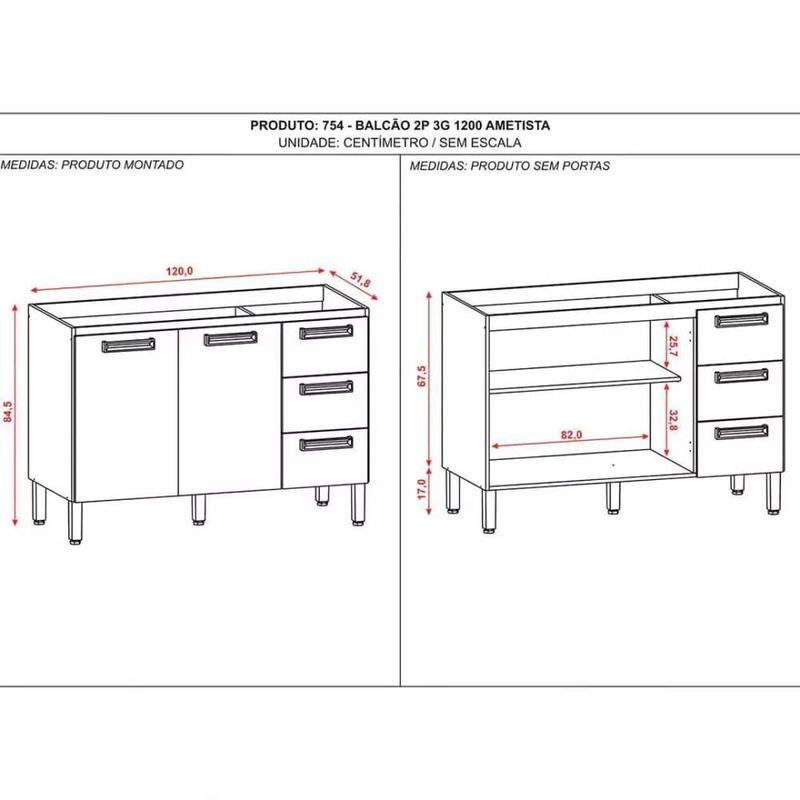 PRODUTO: 754 - BALCÃO 2P 3G 1200 AMETISTA
UNIDADE: CENTÍMETRO / SEM ESCALA

MEDIDAS: PRODUTO MONTADO

120,0
51,8
84,5

MEDIDAS: PRODUTO SEM PORTAS

67,5
17,0
25,7
32,8
82,0