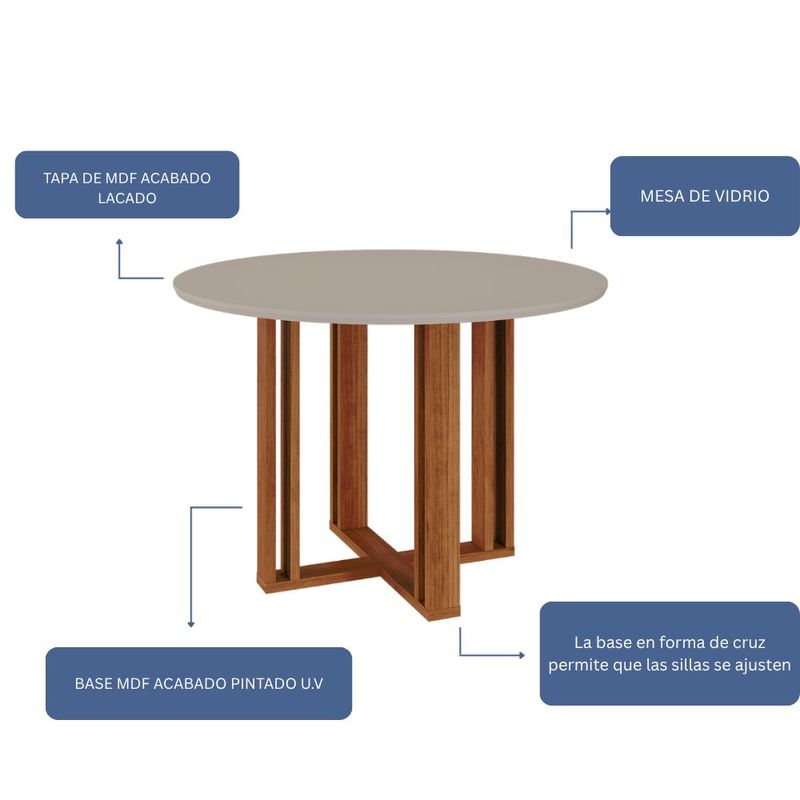 TAPA DE MDF ACABADO LACADO

MESA DE VIDRIO

BASE MDF ACABADO PINTADO U.V

La base en forma de cruz permite que las sillas se ajusten