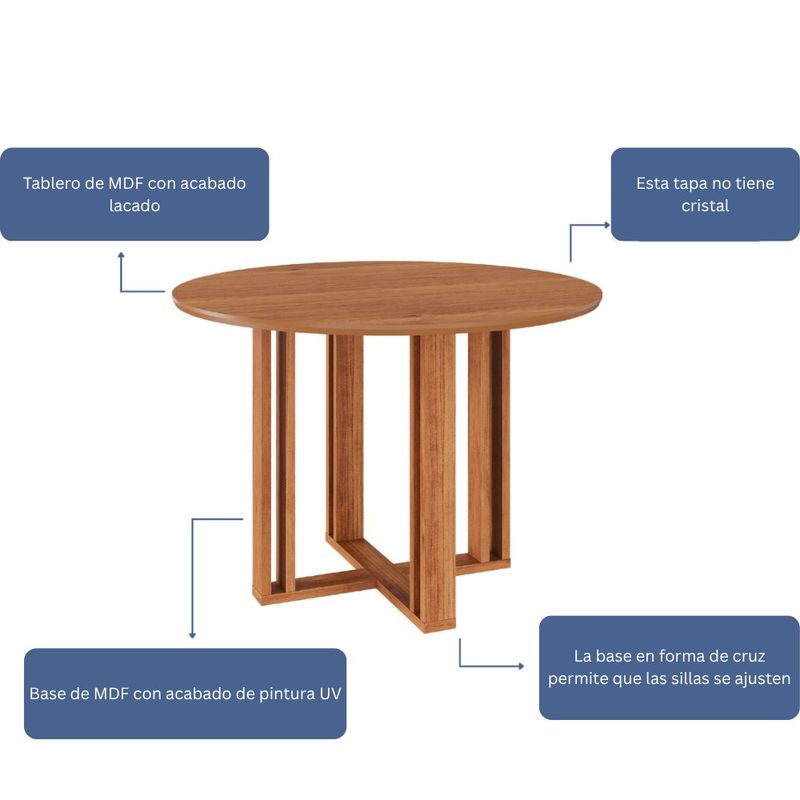 Tablero de MDF con acabado lacado

Esta tapa no tiene cristal

Base de MDF con acabado de pintura UV

La base en forma de cruz permite que las sillas se ajusten