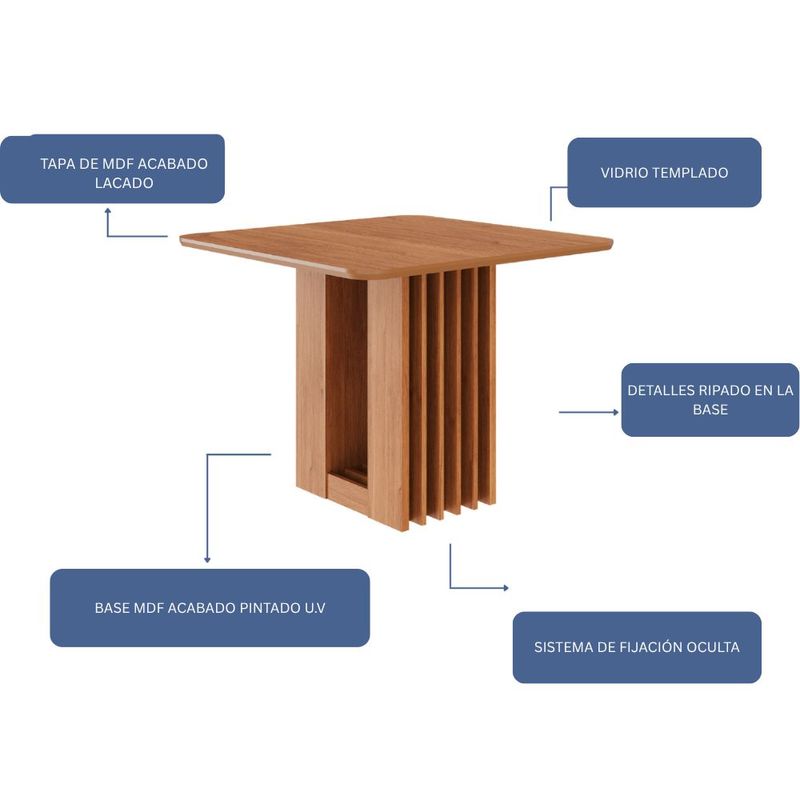 TAPA DE MDF ACABADO LACADO

VIDRIO TEMPLADO

DETALLES RIPADO EN LA BASE

BASE MDF ACABADO PINTADO U.V

SISTEMA DE FIJACIÓN OCULTA