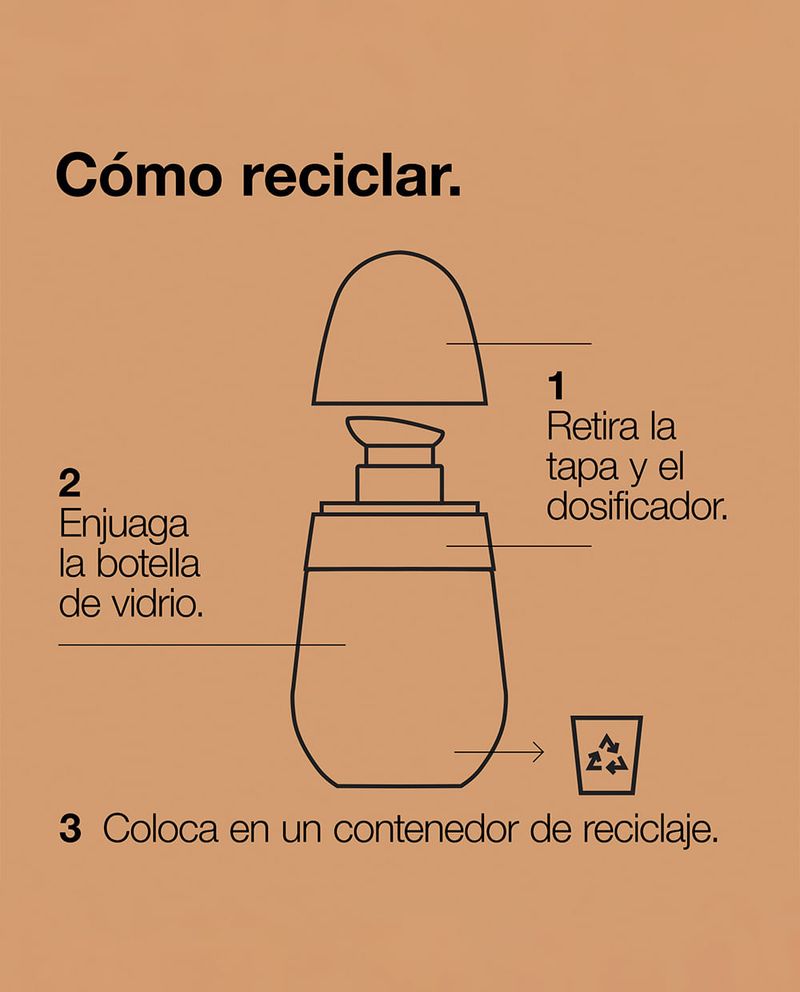 Cómo reciclar.

1
Retira la tapa y el dosificador.

2
Enjuaga la botella de vidrio.

3 Coloca en un contenedor de reciclaje.