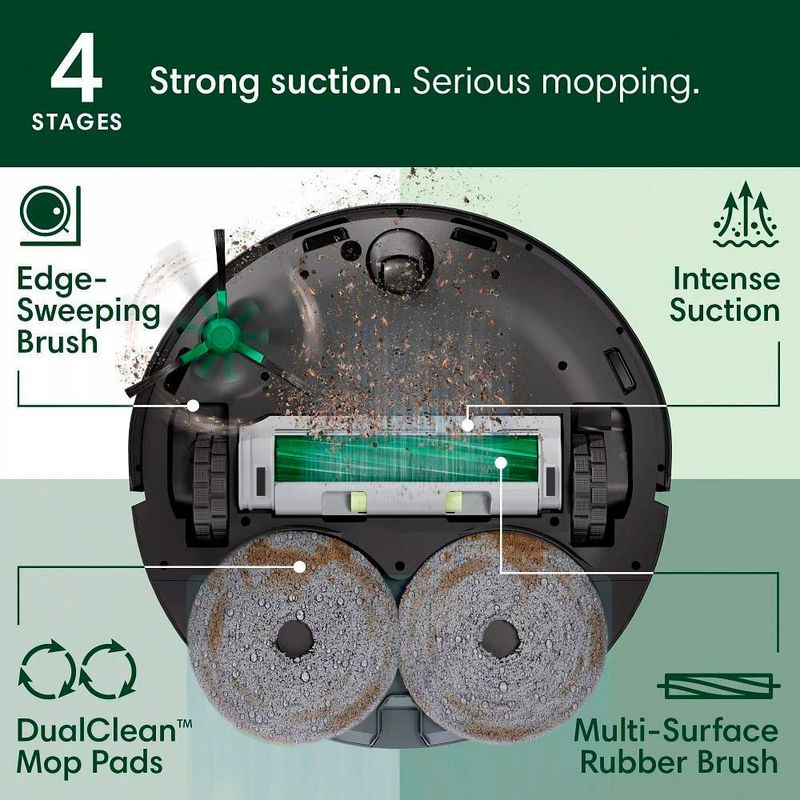 4 STAGES

Strong suction. Serious mopping.

Edge-Sweeping Brush

Intense Suction

DualClean™ Mop Pads

Multi-Surface Rubber Brush