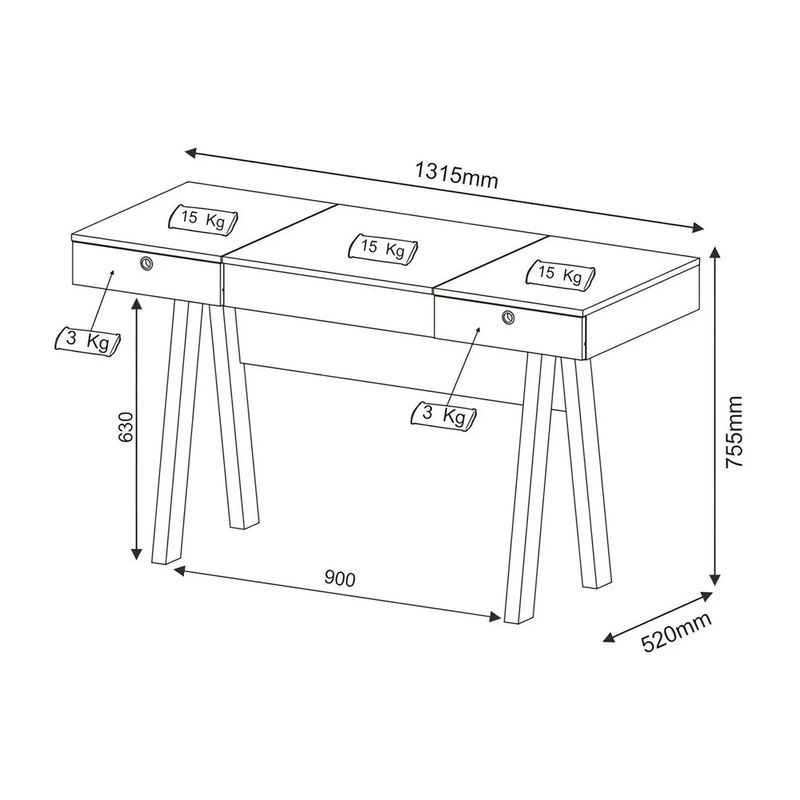 1315mm

15 Kg

15 Kg

15 Kg

3 Kg

3 Kg

630

755mm

900

520mm