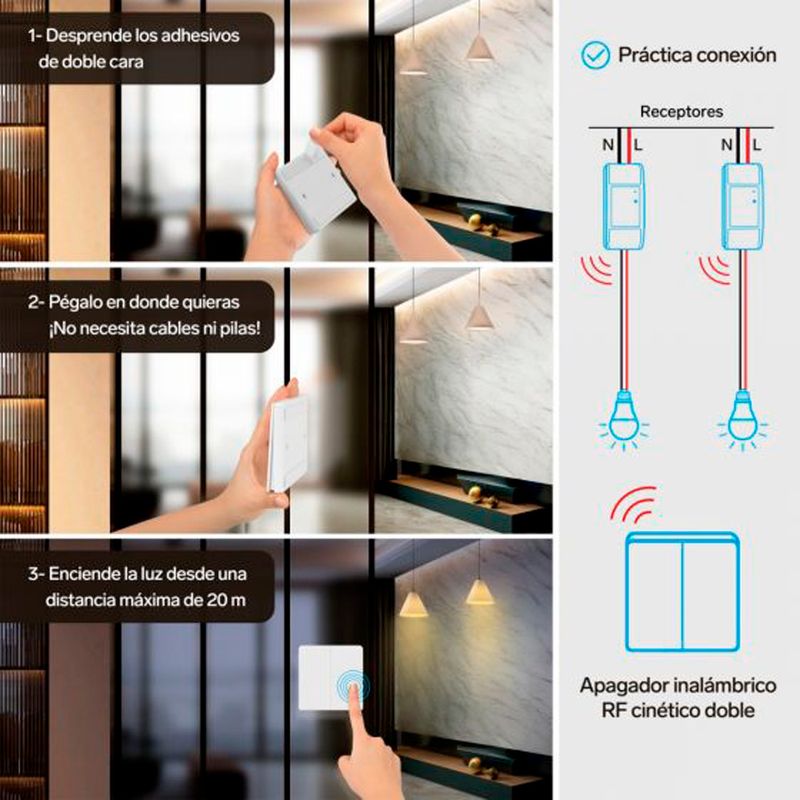 1- Desprende los adhesivos de doble cara

2- Pégalo en donde quieras ¡No necesita cables ni pilas!

3- Enciende la luz desde una distancia máxima de 20 m

Práctica conexión

Receptores

N L

N L

Apagador inalámbrico RF cinético doble