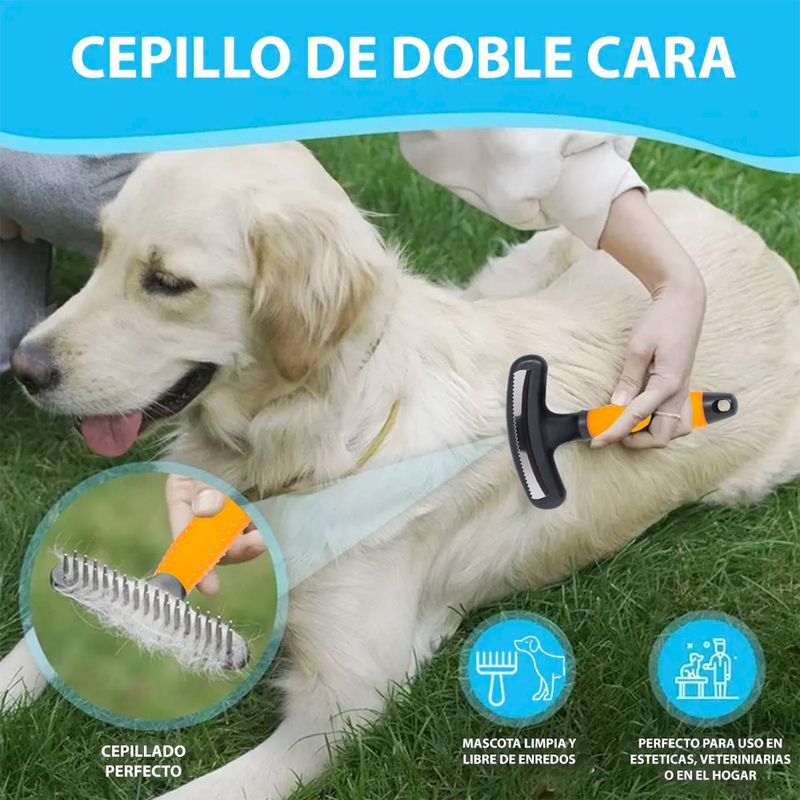 CEPILLO DE DOBLE CARA

CEPILLADO PERFECTO

MASCOTA LIMPIA Y LIBRE DE ENREDOS

PERFECTO PARA USO EN ESTETICAS, VETERINIARIAS O EN EL HOGAR