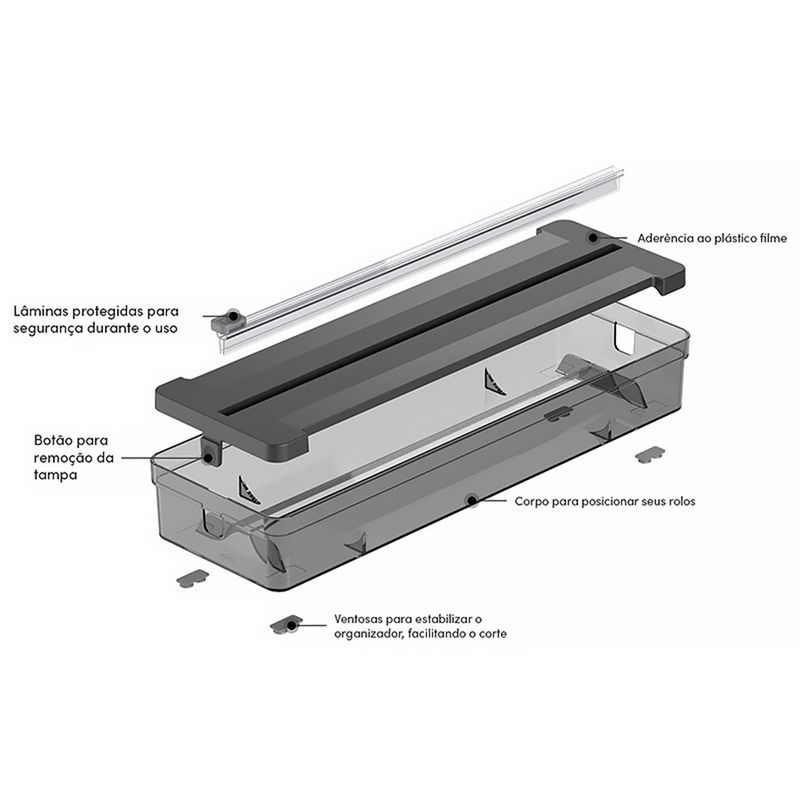 Aderência ao plástico filme

Lâminas protegidas para segurança durante o uso

Botão para remoção da tampa

Corpo para posicionar seus rolos

Ventosas para estabilizar o organizador, facilitando o corte