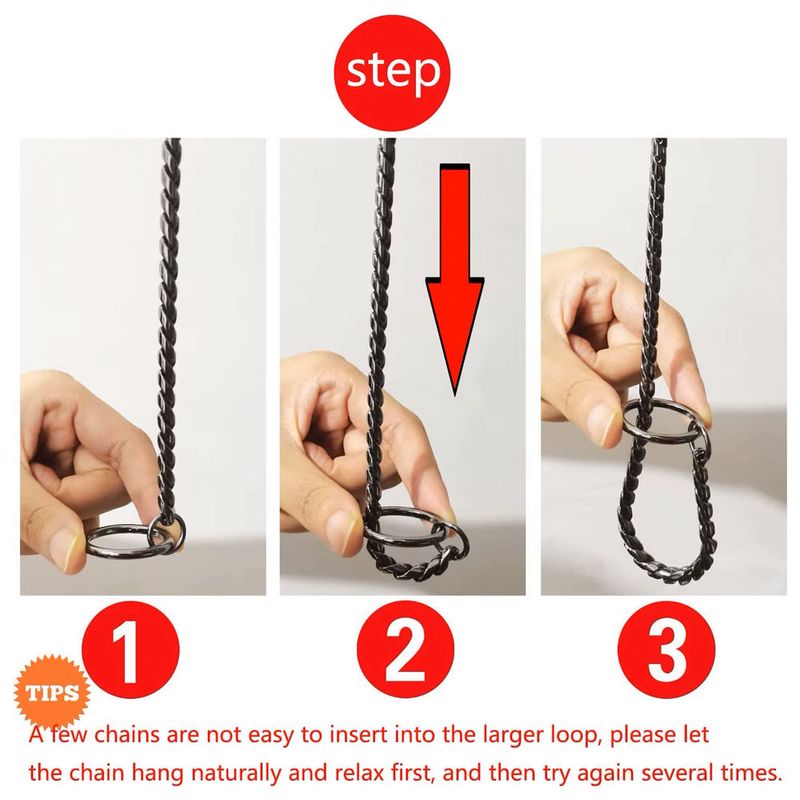 step

1

2

3

TIPS

A few chains are not easy to insert into the larger loop, please let the chain hang naturally and relax first, and then try again several times.