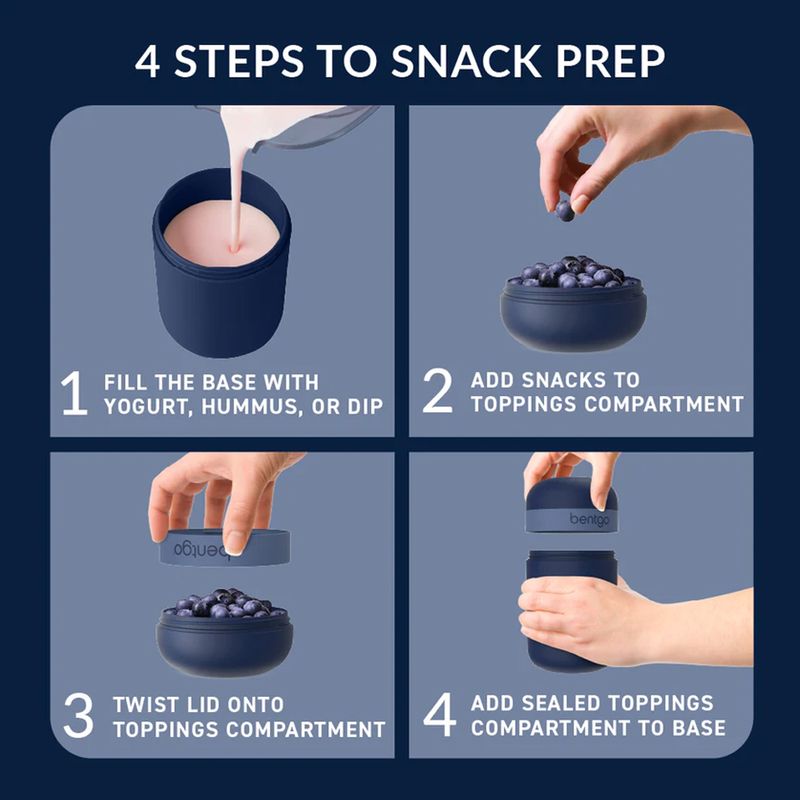 4 STEPS TO SNACK PREP

1 FILL THE BASE WITH YOGURT, HUMMUS, OR DIP

2 ADD SNACKS TO TOPPINGS COMPARTMENT

bentgo

3 TWIST LID ONTO TOPPINGS COMPARTMENT

bentgo

4 ADD SEALED TOPPINGS COMPARTMENT TO BASE