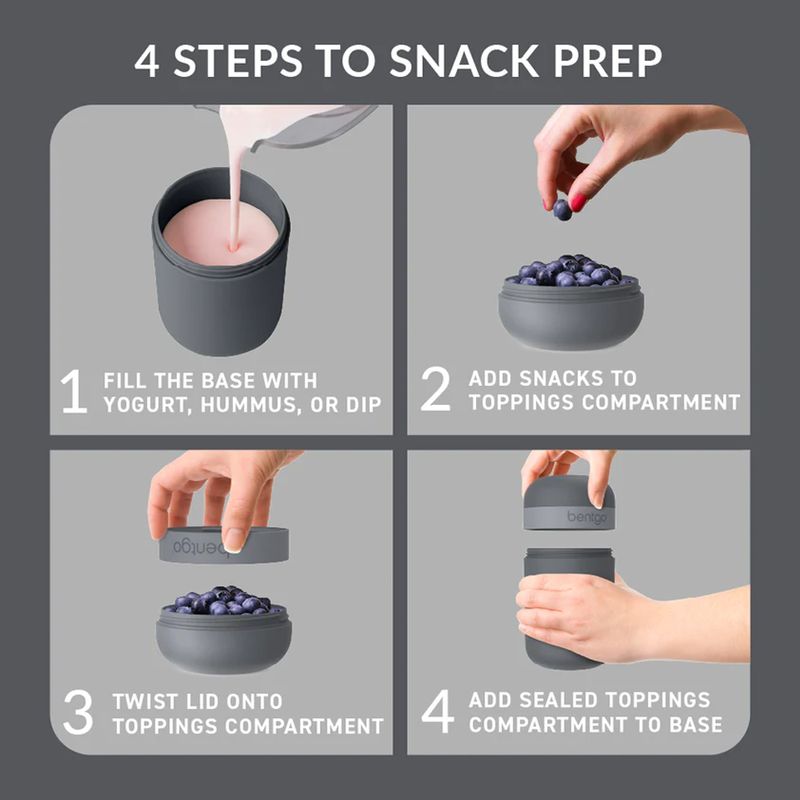 4 STEPS TO SNACK PREP

1 FILL THE BASE WITH YOGURT, HUMMUS, OR DIP

2 ADD SNACKS TO TOPPINGS COMPARTMENT

bentgo

3 TWIST LID ONTO TOPPINGS COMPARTMENT

bentgo

4 ADD SEALED TOPPINGS COMPARTMENT TO BASE